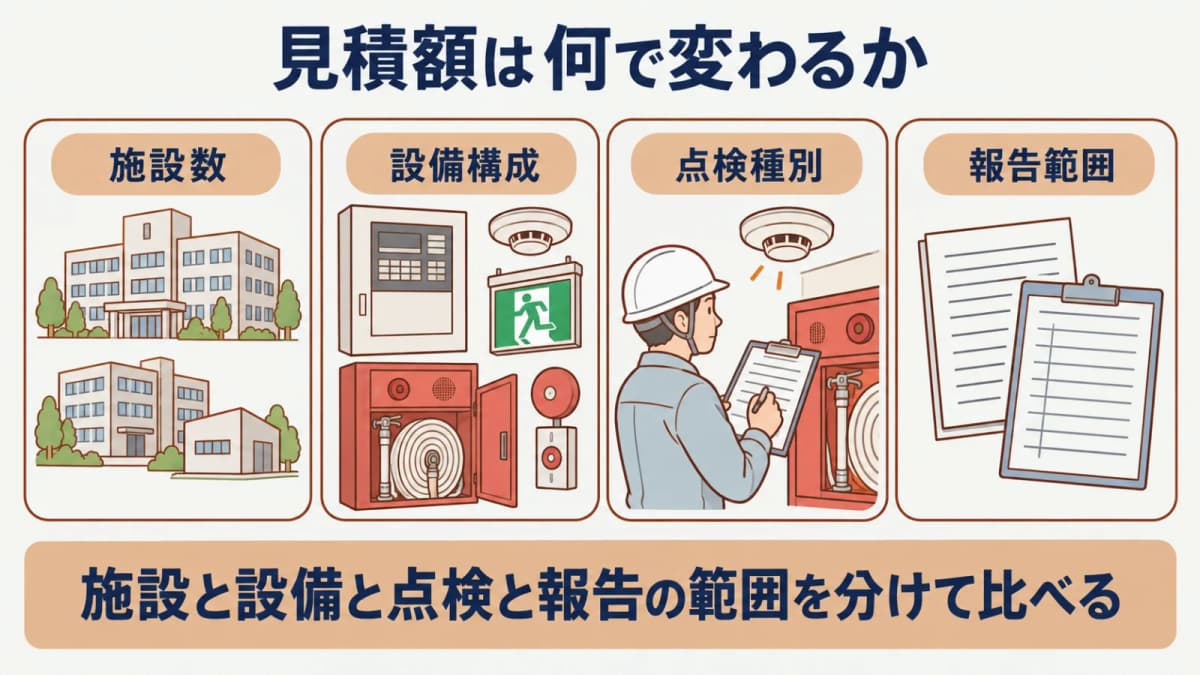 見積額は何で変わるか

施設数

設備構成

点検種別

報告範囲

施設と設備と点検と報告の範囲を分けて比べる