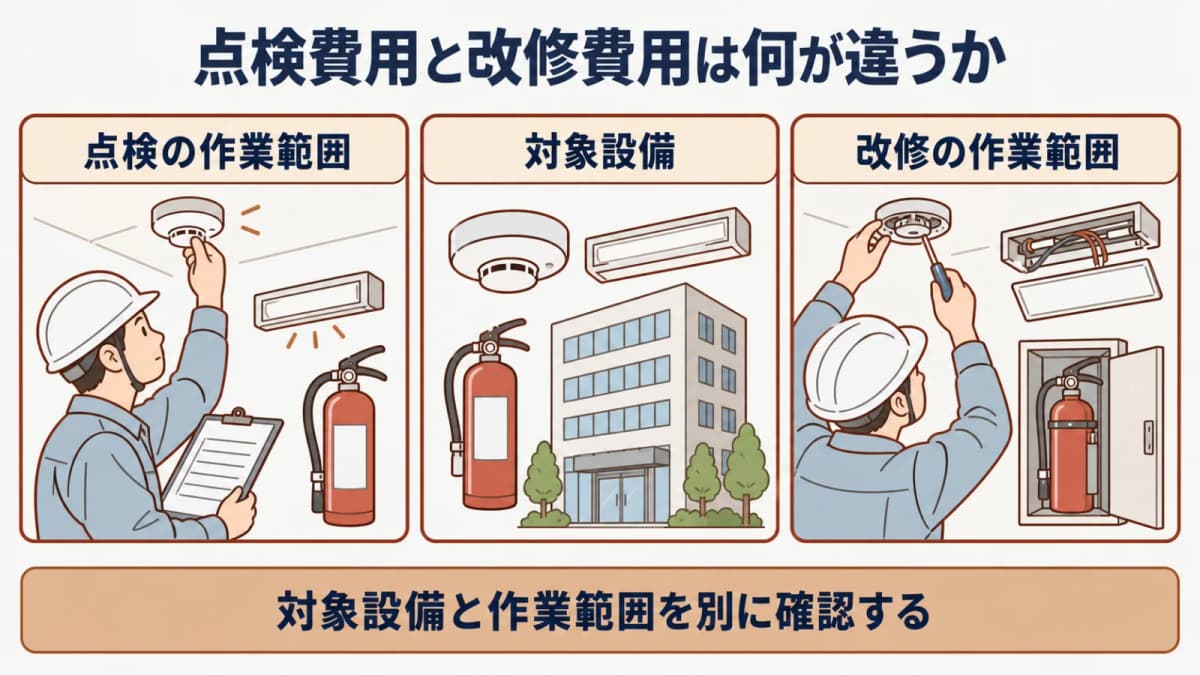 点検費用と改修費用は何が違うか

点検の作業範囲

対象設備

改修の作業範囲

対象設備と作業範囲を別に確認する