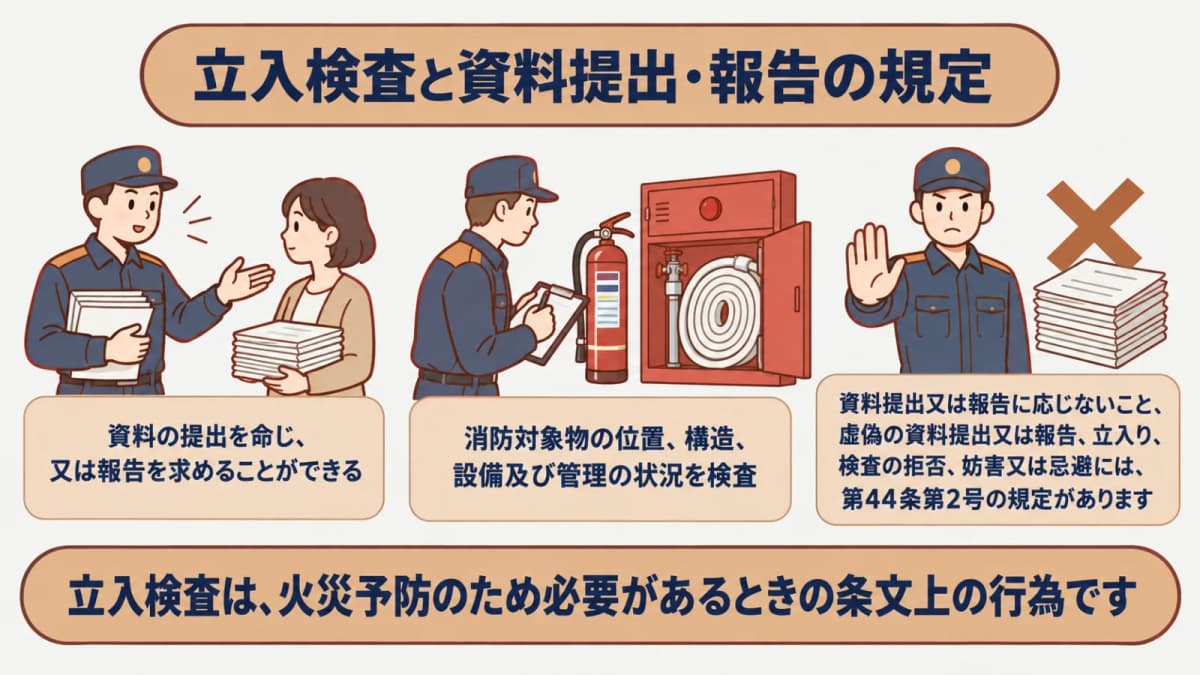 立入検査と資料提出・報告の規定

資料の提出を命じ、又は報告を求めることができる

消防対象物の位置、構造、設備及び管理の状況を検査

資料提出又は報告に応じないこと、虚偽の資料提出又は報告、立入り、検査の拒否、妨害又は忌避には、第44条第2号の規定があります

立入検査は、火災予防のため必要があるときの条文上の行為です