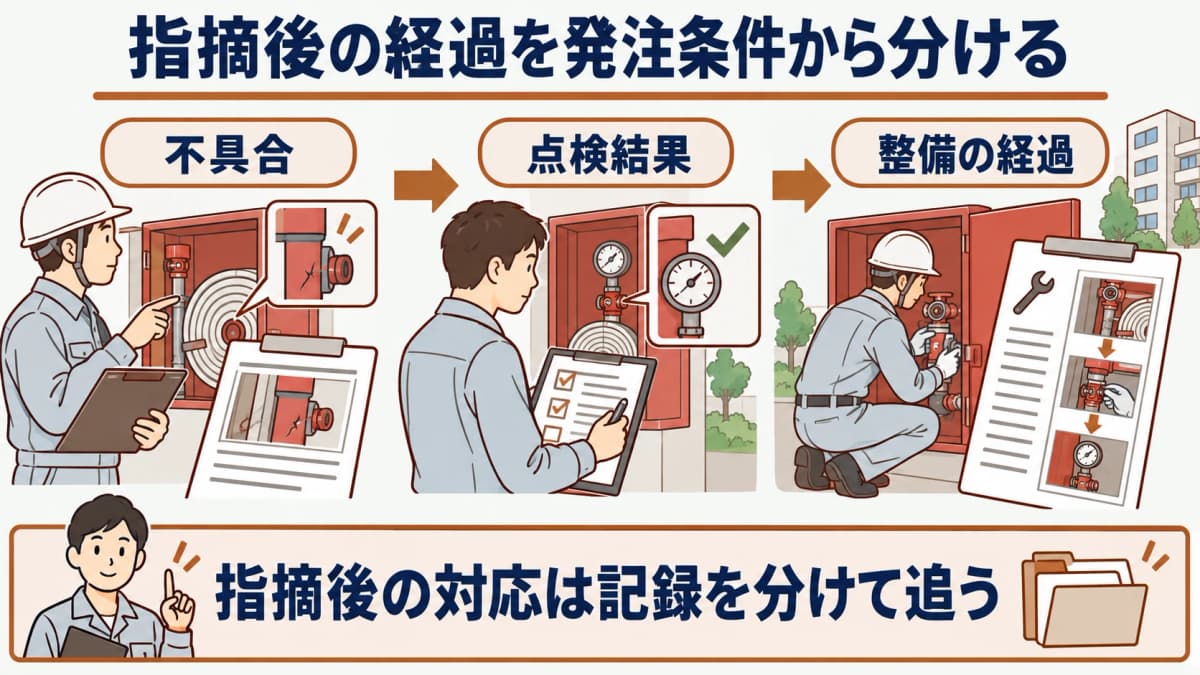 指摘後の経過を発注条件から分ける

不具合

点検結果

整備の経過

指摘後の対応は記録を分けて追う